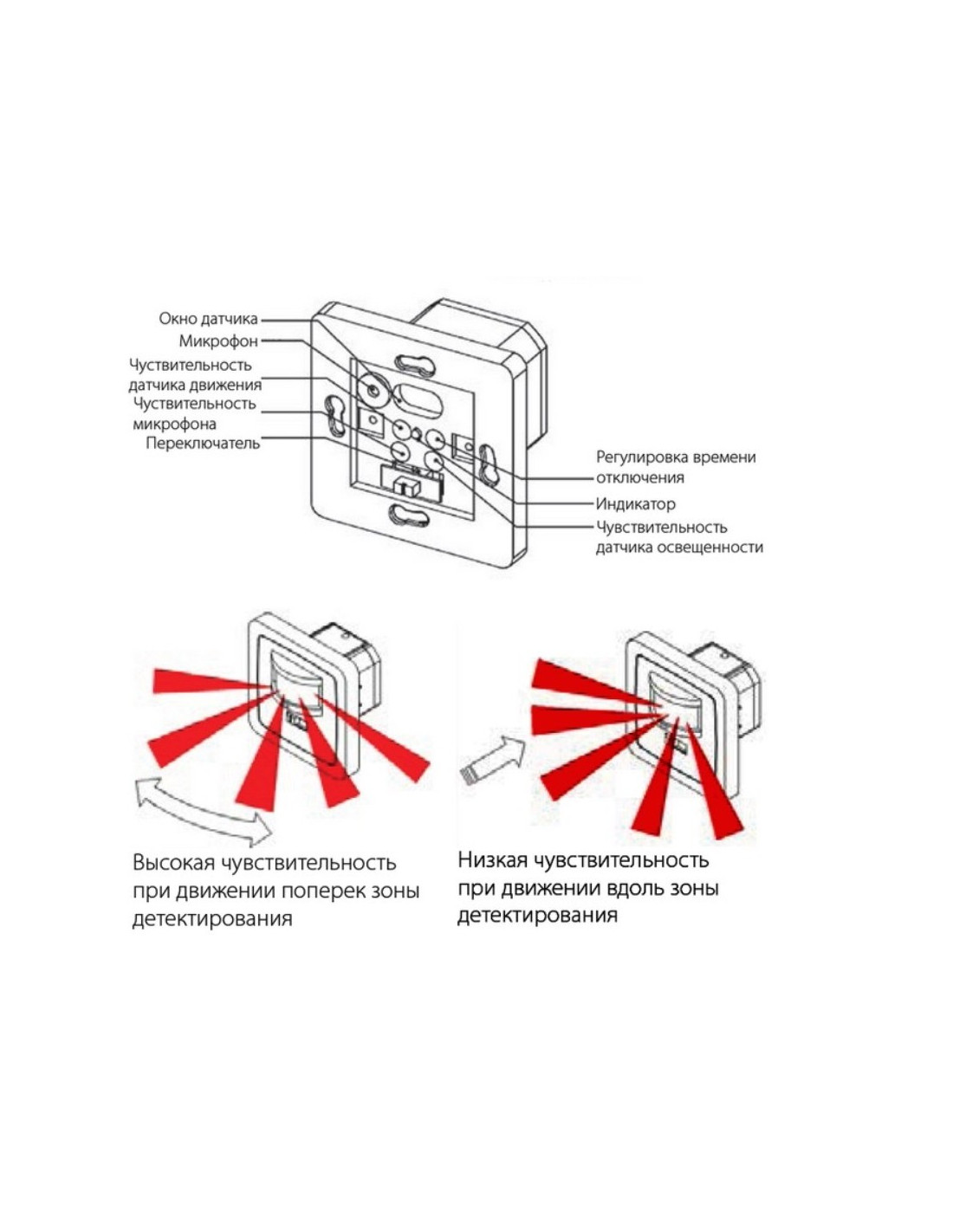 Окно датчика
Микрофон
Чуствительность датчика движения
Чуствительность микрофона
Переключатель

Регулировка времени отключения
Индикатор
Чувствительность датчика освещенности

Высокая чувствительность при движении поперек зоны детектирования

Низкая чувствительность при движении вдоль зоны детектирования